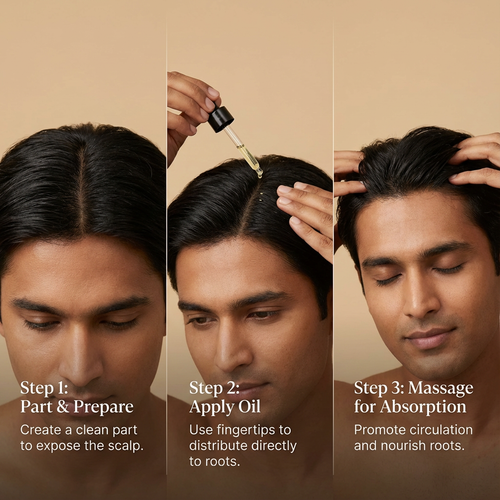 Step 1:
Part & Prepare
Create a clean part to expose the scalp.

Step 2:
Apply Oil
Use fingertips to distribute directly to roots.

Step 3: Massage for Absorption
Promote circulation and nourish roots.