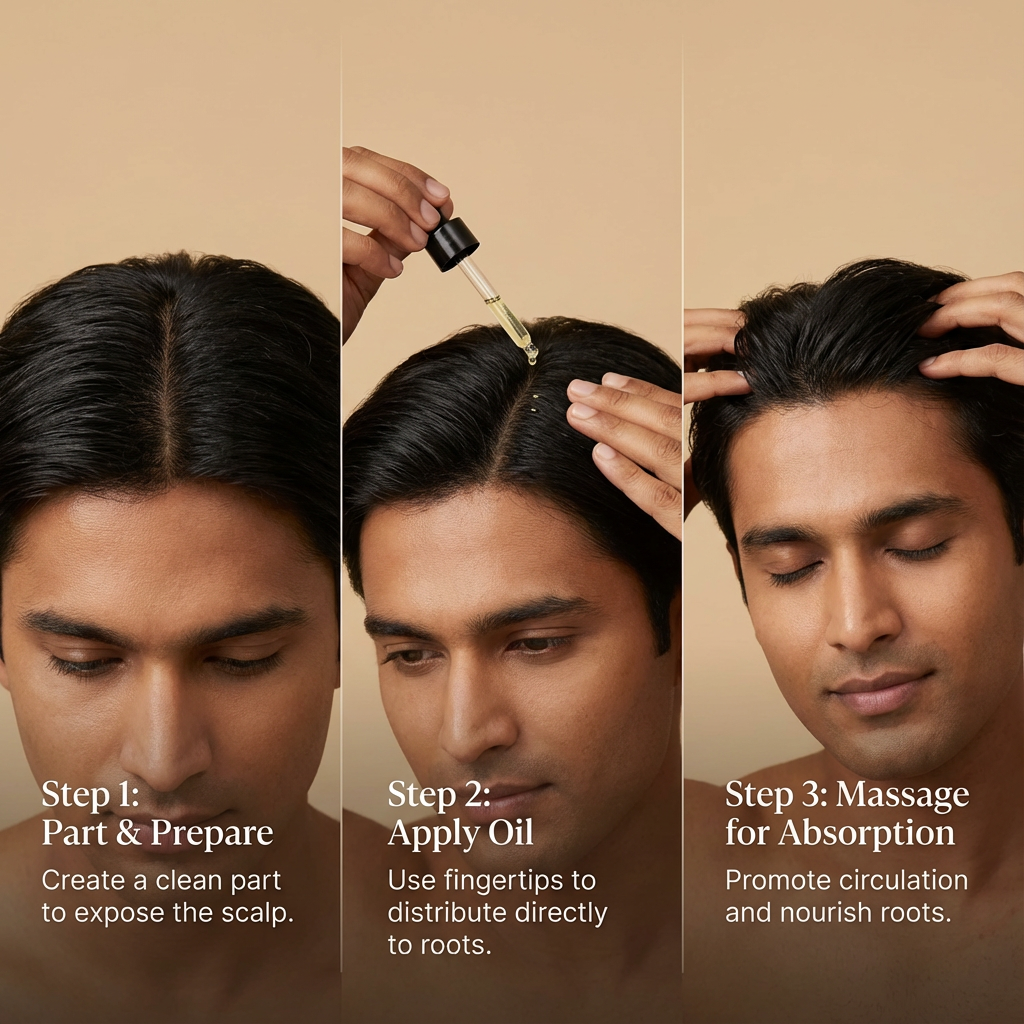 Step 1:
Part & Prepare

Create a clean part to expose the scalp.

Step 2:
Apply Oil

Use fingertips to distribute directly to roots.

Step 3: Massage for Absorption

Promote circulation and nourish roots.