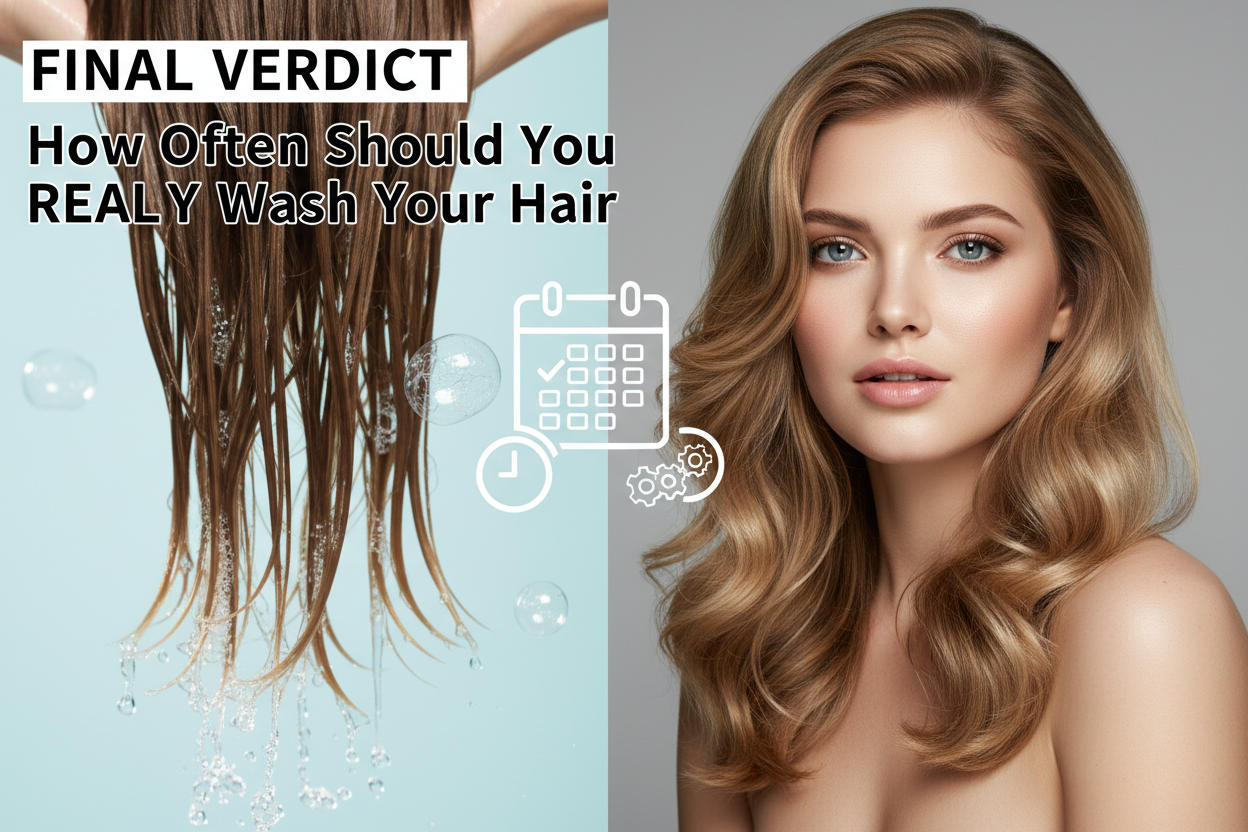 FINAL VERDICT

How Often Should You REALY Wash Your Hair